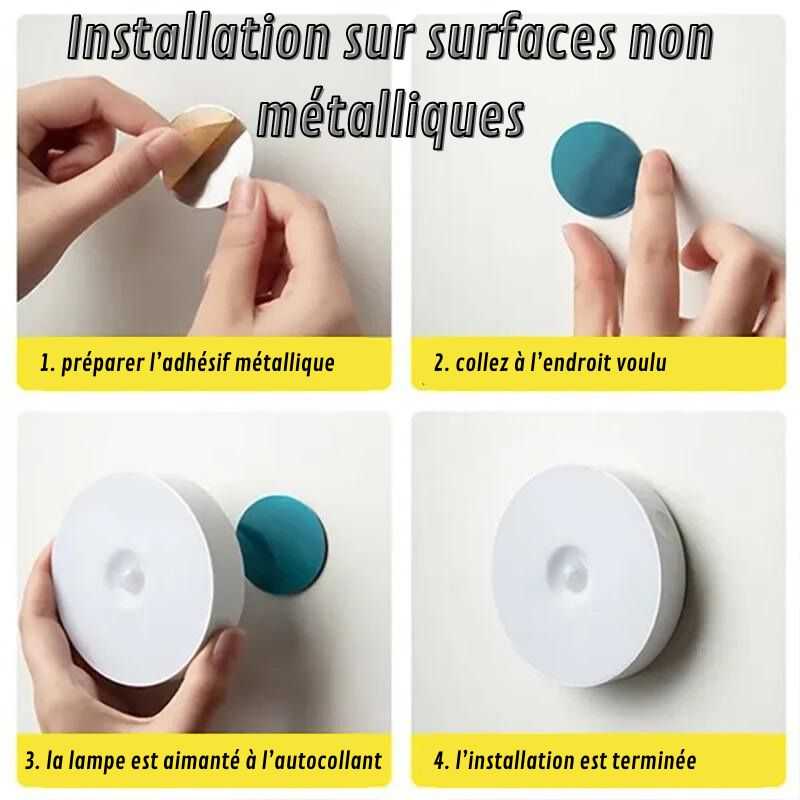 Installation sur surfaces non métalliques

1. préparer l'adhésif métallique

2. collez à l'endroit voulu

3. la lampe est aimanté à l'autocollant

4. l'installation est terminée